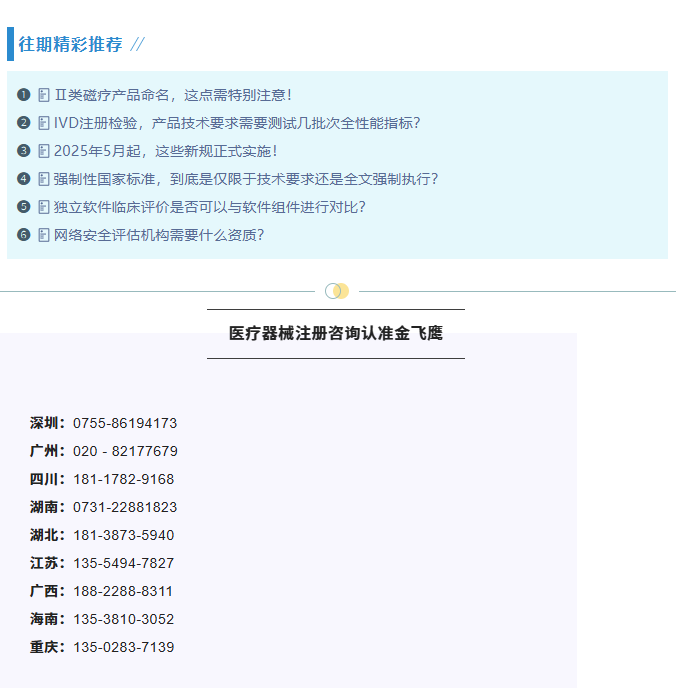 往期精彩推荐 //

❶ Ⅱ类磁疗产品命名，这点需特别注意！
❷ IVD注册检验，产品技术要求需要测试几批次全性能指标？
❸ 2025年5月起，这些新规正式实施！
❹ 强制性国家标准，到底是仅限于技术要求还是全文强制执行？
❺ 独立软件临床评价是否可以与软件组件进行对比？
❻ 网络安全评估机构需要什么资质？

医疗器械注册咨询认准金飞鹰

深圳：0755-86194173
广州：020 - 82177679
四川：181-1782-9168
湖南：0731-22881823
湖北：181-3873-5940
江苏：135-5494-7827
广西：188-2288-8311
海南：135-3810-3052
重庆：135-0283-7139